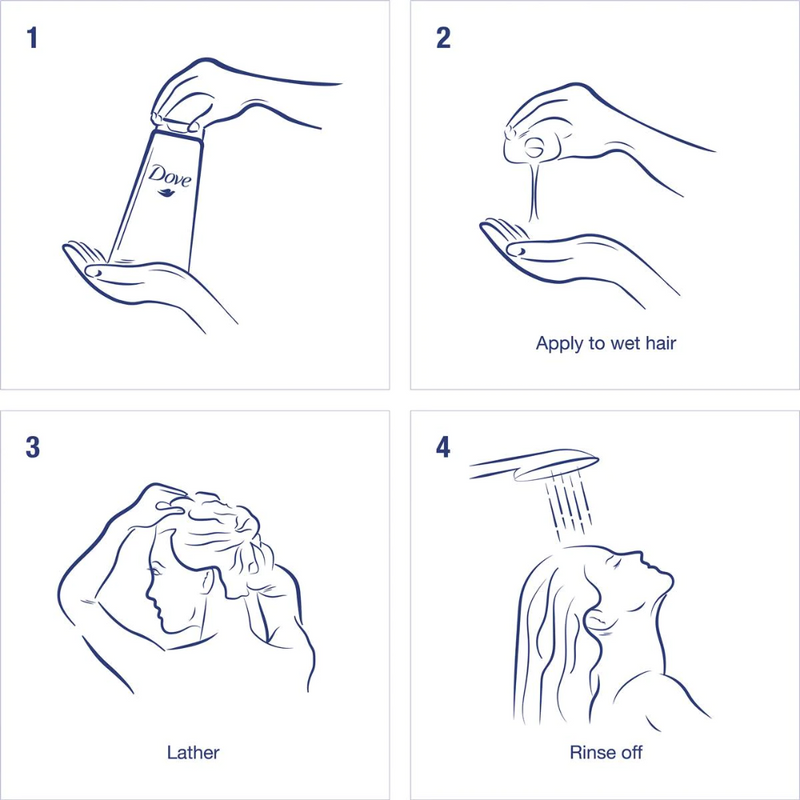 1

Dove

2

Apply to wet hair

3

Lather

4

Rinse off