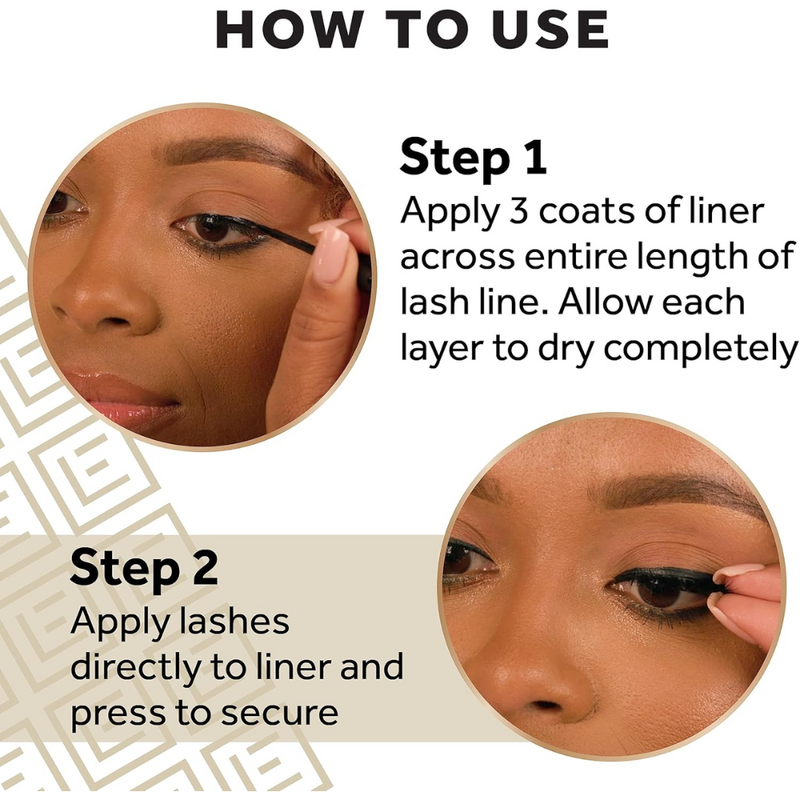 HOW TO USE

Step 1
Apply 3 coats of liner across entire length of lash line. Allow each layer to dry completely

Step 2
Apply lashes directly to liner and press to secure