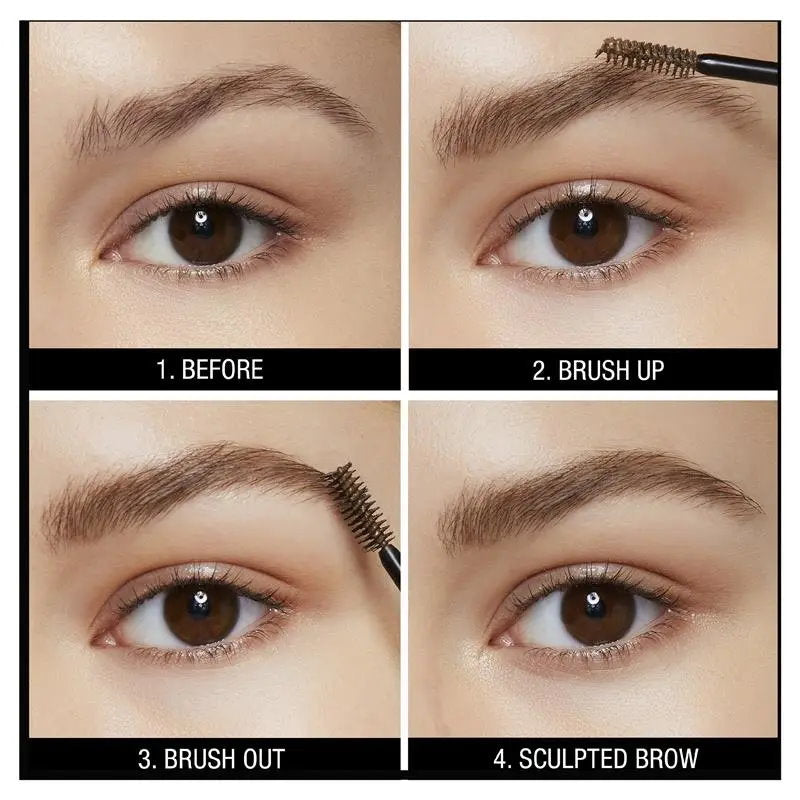 1. BEFORE

2. BRUSH UP

3. BRUSH OUT

4. SCULPTED BROW