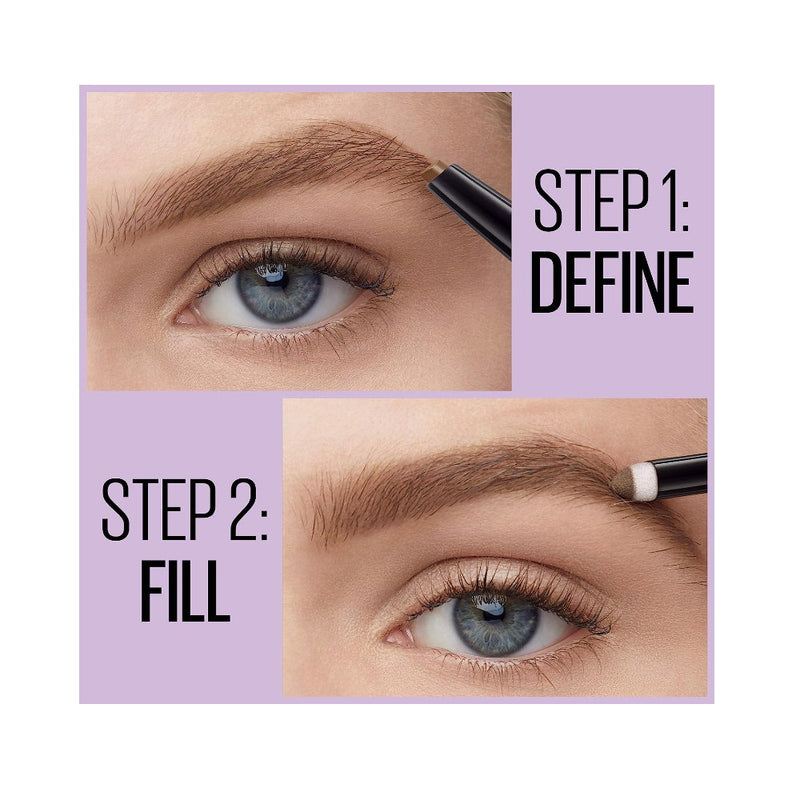 STEP 1:
DEFINE

STEP 2:
FILL