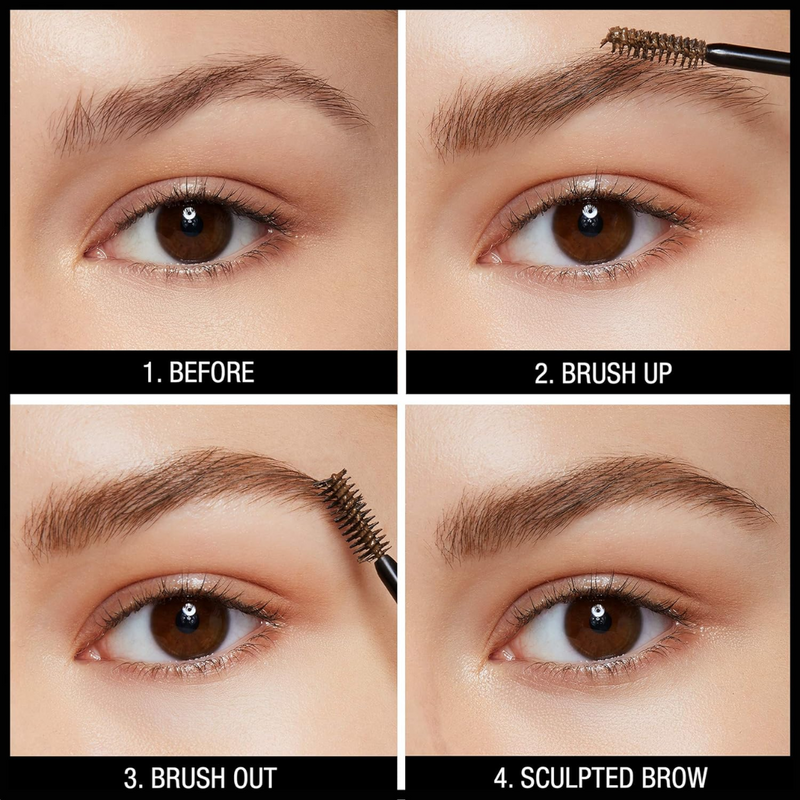 1. BEFORE

2. BRUSH UP

3. BRUSH OUT

4. SCULPTED BROW