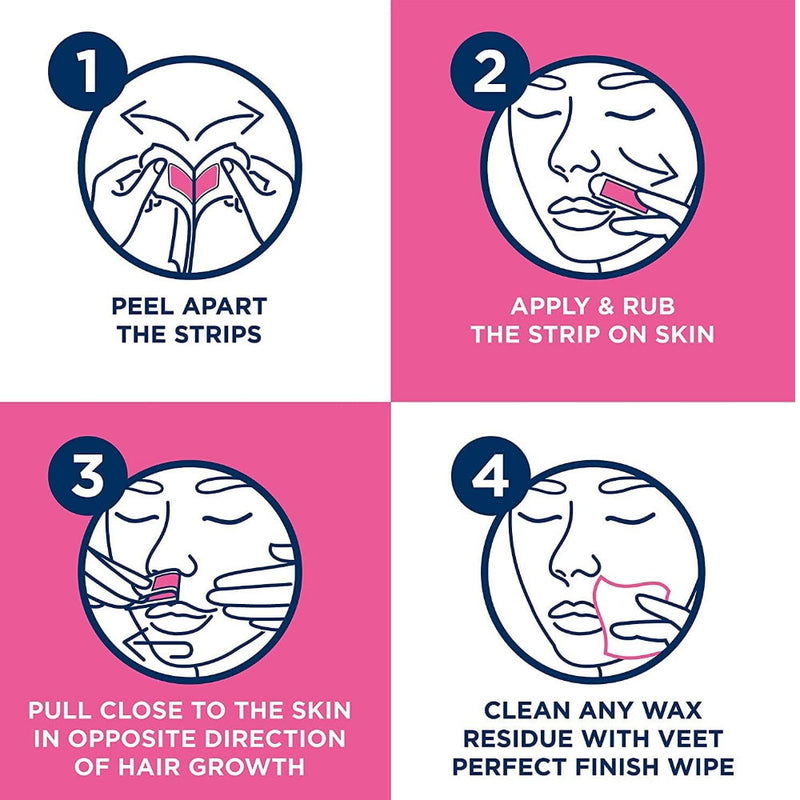 1

PEEL APART THE STRIPS

2

APPLY & RUB THE STRIP ON SKIN

3

PULL CLOSE TO THE SKIN IN OPPOSITE DIRECTION OF HAIR GROWTH

4

CLEAN ANY WAX RESIDUE WITH VEET PERFECT FINISH WIPE