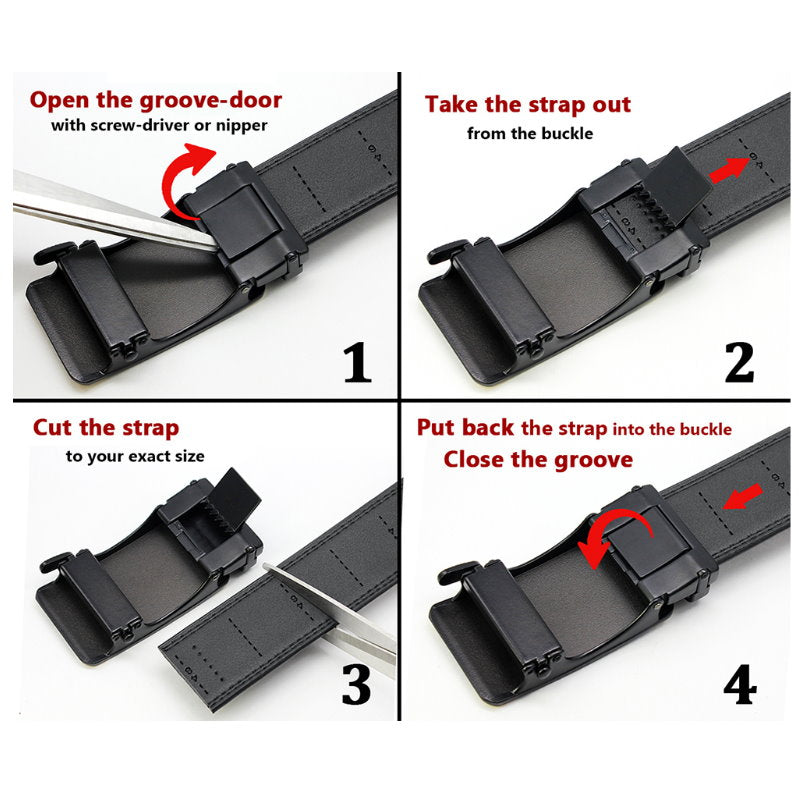 Open the groove-door
with screw-driver or nipper

1

Take the strap out
from the buckle

2

Cut the strap
to your exact size

3

Put back the strap into the buckle
Close the groove

4